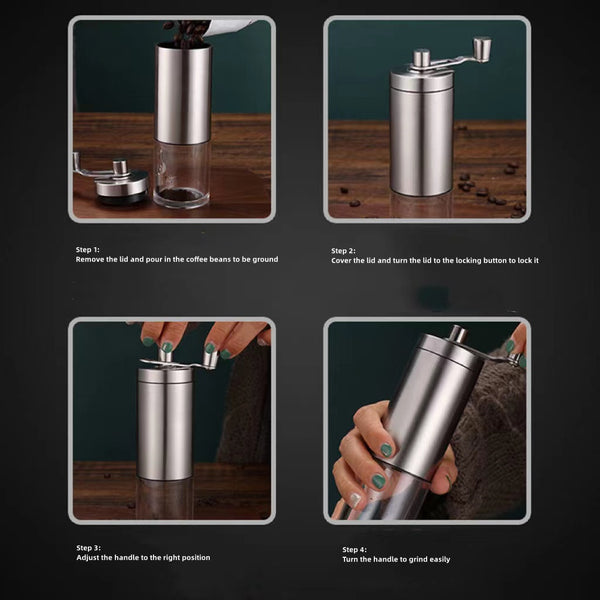 Step 1:
Remove the lid and pour in the coffee beans to be ground

Step 2:
Cover the lid and turn the lid to the locking button to lock it

Step 3:
Adjust the handle to the right position

Step 4:
Turn the handle to grind easily